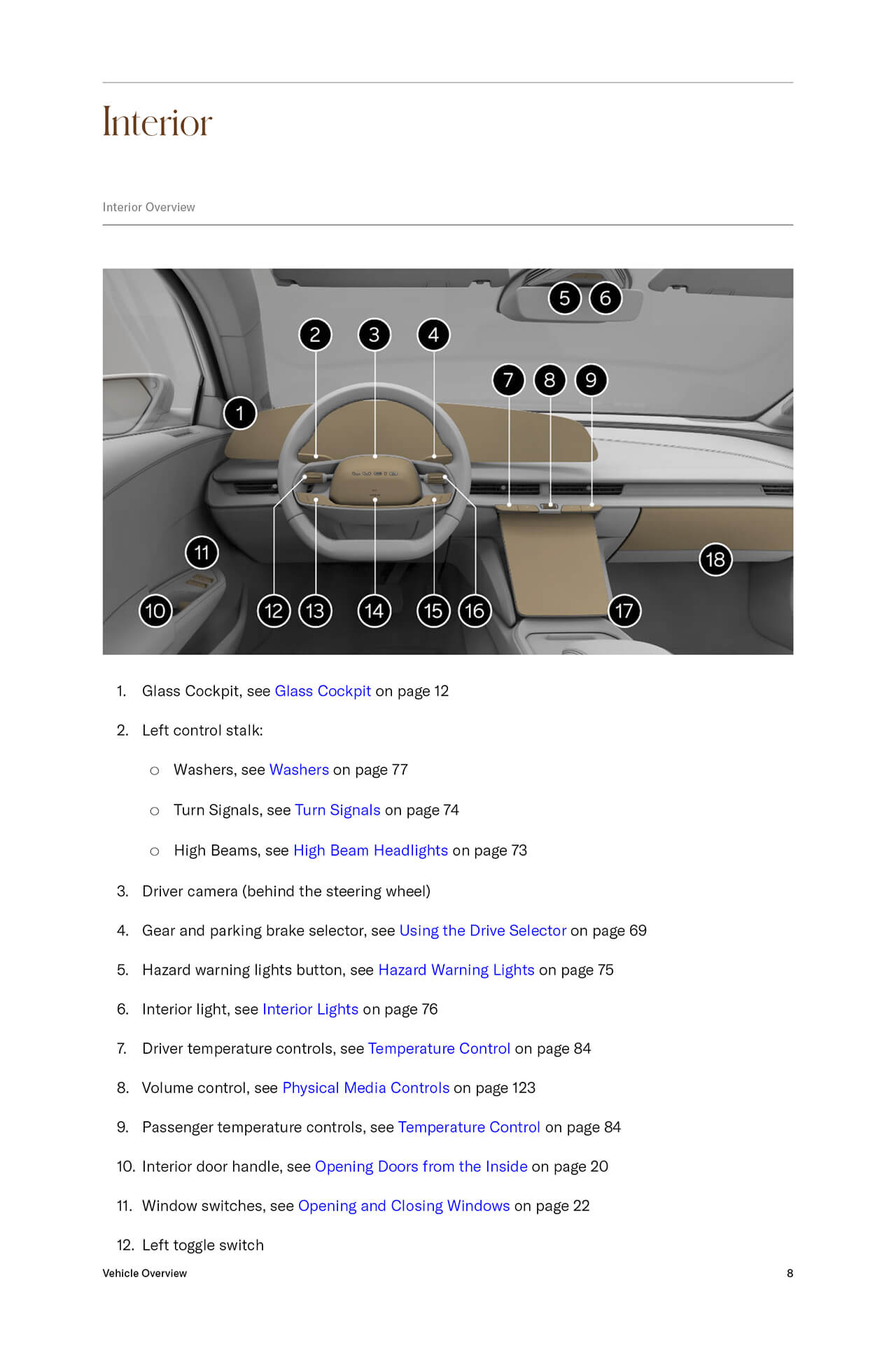 Interior

Interior Overview

5 6 2 3 4 7 8 9 1 11 18 10 12 13 14 15 16 17

1. Glass Cockpit, see Glass Cockpit on page 12

2. Left control stalk:

○ Washers, see Washers on page 77

○ Turn Signals, see Turn Signals on page 74

○ High Beams, see High Beam Headlights on page 73

3. Driver camera (behind the steering wheel)

4. Gear and parking brake selector, see Using the Drive Selector on page 69

5. Hazard warning lights button, see Hazard Warning Lights on page 75

6. Interior light, see Interior Lights on page 76

7. Driver temperature controls, see Temperature Control on page 84

8. Volume control, see Physical Media Controls on page 123

9. Passenger temperature controls, see Temperature Control on page 84

10. Interior door handle, see Opening Doors from the Inside on page 20

11. Window switches, see Opening and Closing Windows on page 22

12. Left toggle switch

Vehicle Overview

8